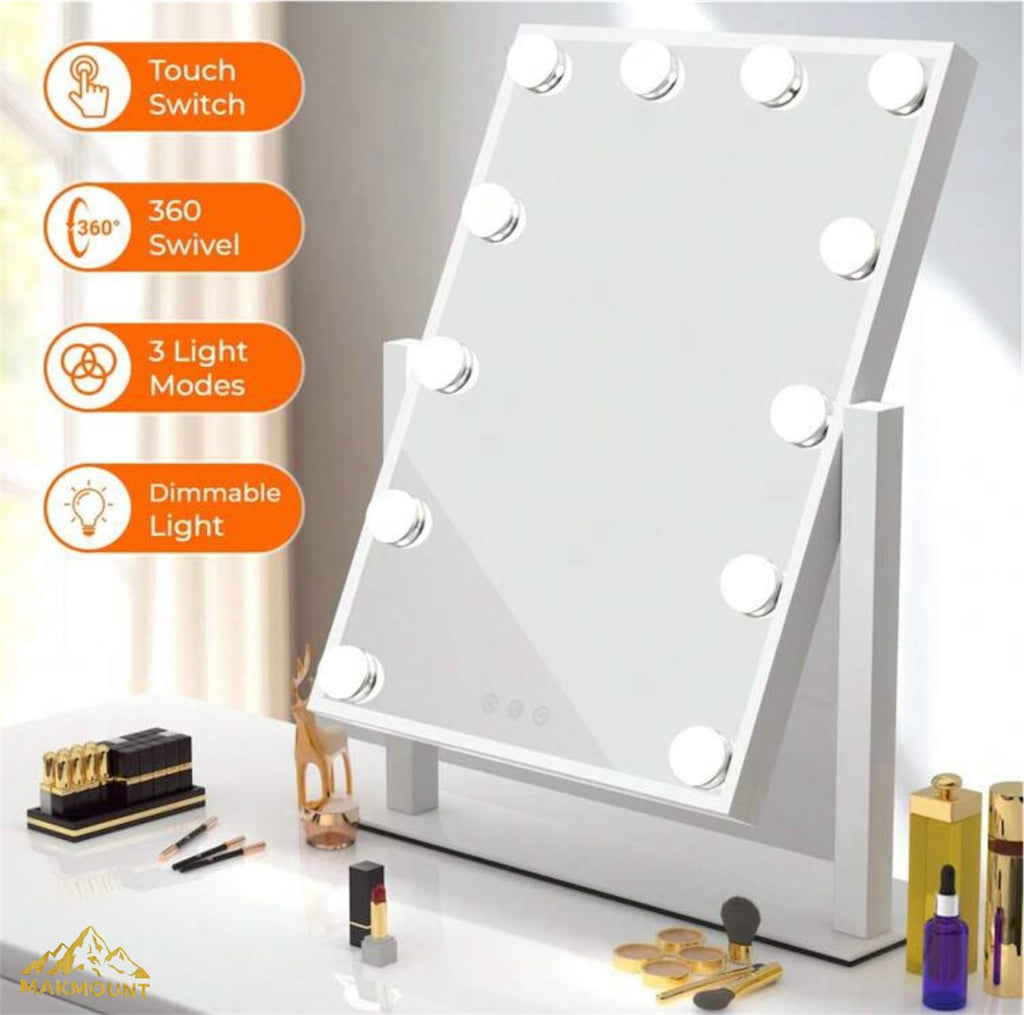 Touch Switch

360°

360 Swivel

3 Light Modes

Dimmable Light

MAKMOUNT